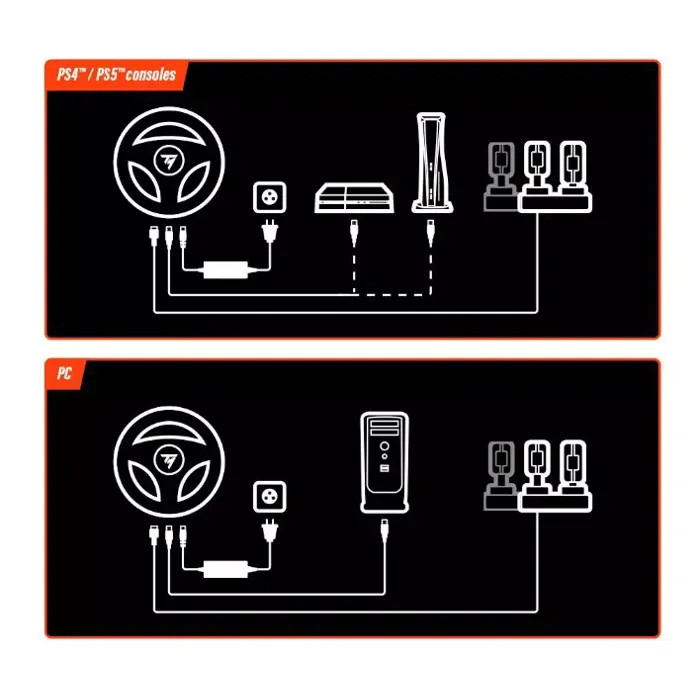 PS4™ / PS5™ consoles

PC