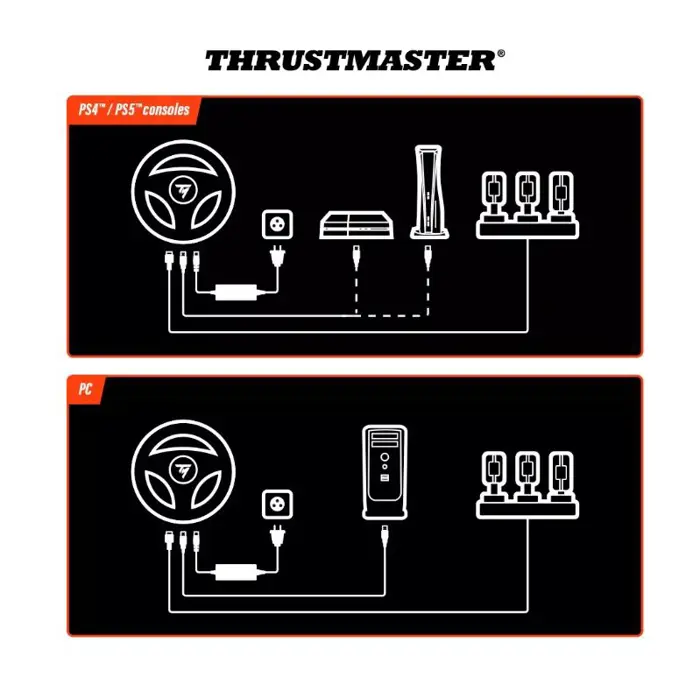 THRUSTMASTER®

PS4™ / PS5™ consoles

PC