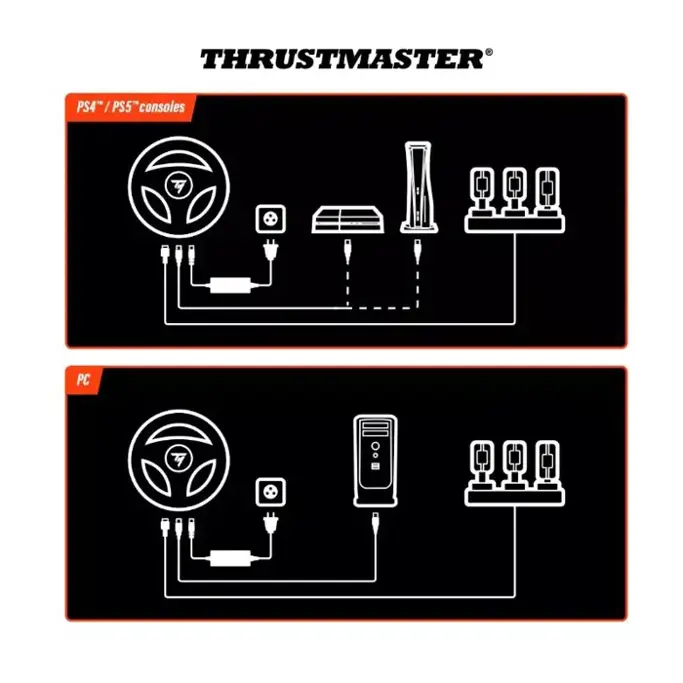 THRUSTMASTER®

PS4™ / PS5™ consoles

PC